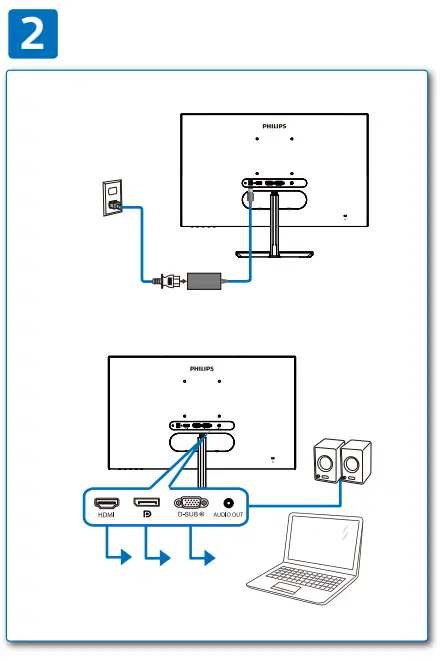 2

PHILIPS

PHILIPS

HDMI

D-SUB

AUDIO OUT