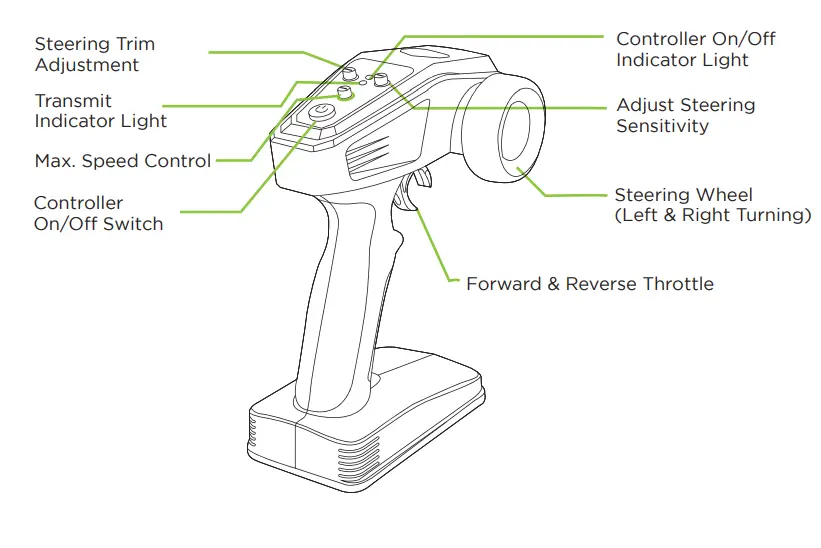 Steering Trim Adjustment

Transmit Indicator Light

Max. Speed Control

Controller On/Off Switch

Controller On/Off Indicator Light

Adjust Steering Sensitivity

Steering Wheel (Left & Right Turning)

Forward & Reverse Throttle