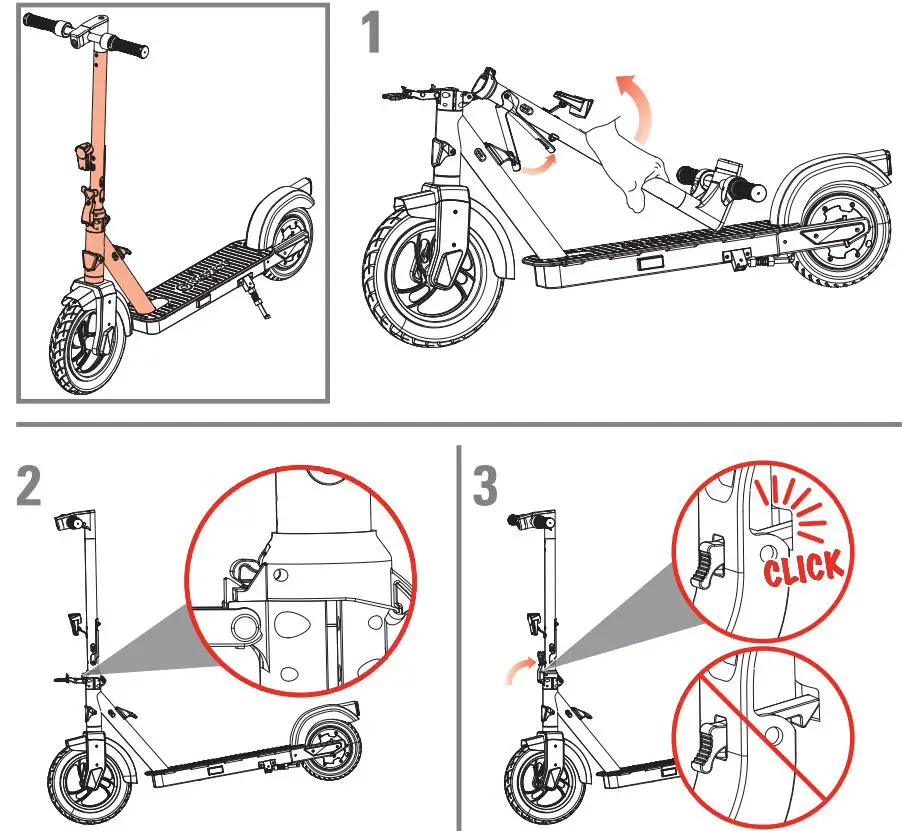 1

2

3

CLICK