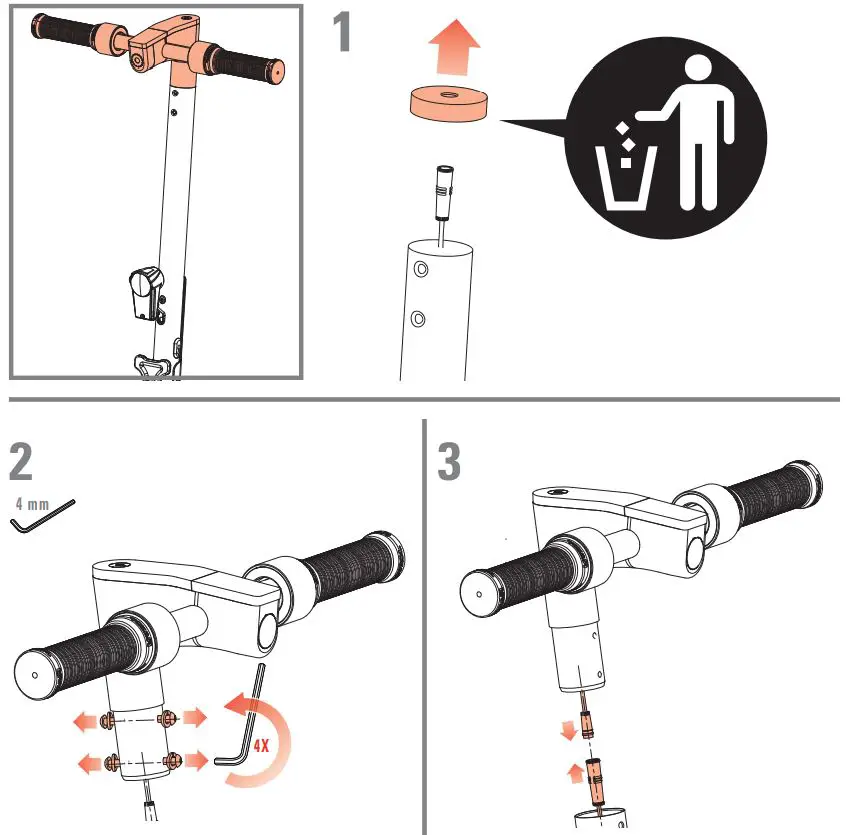 1

2

4 mm

4X

3