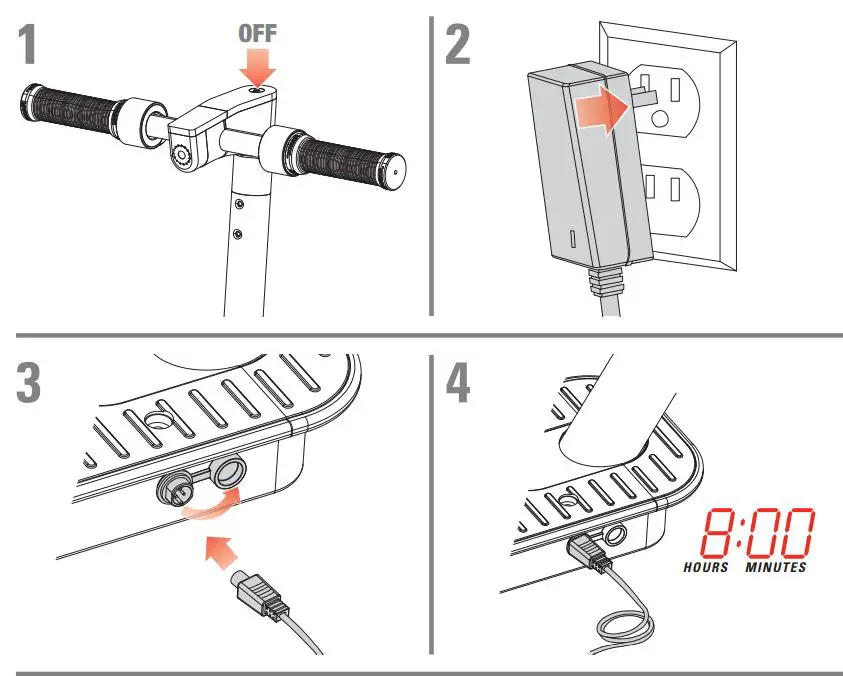 1

OFF

2

3

4

8:00
HOURS MINUTES