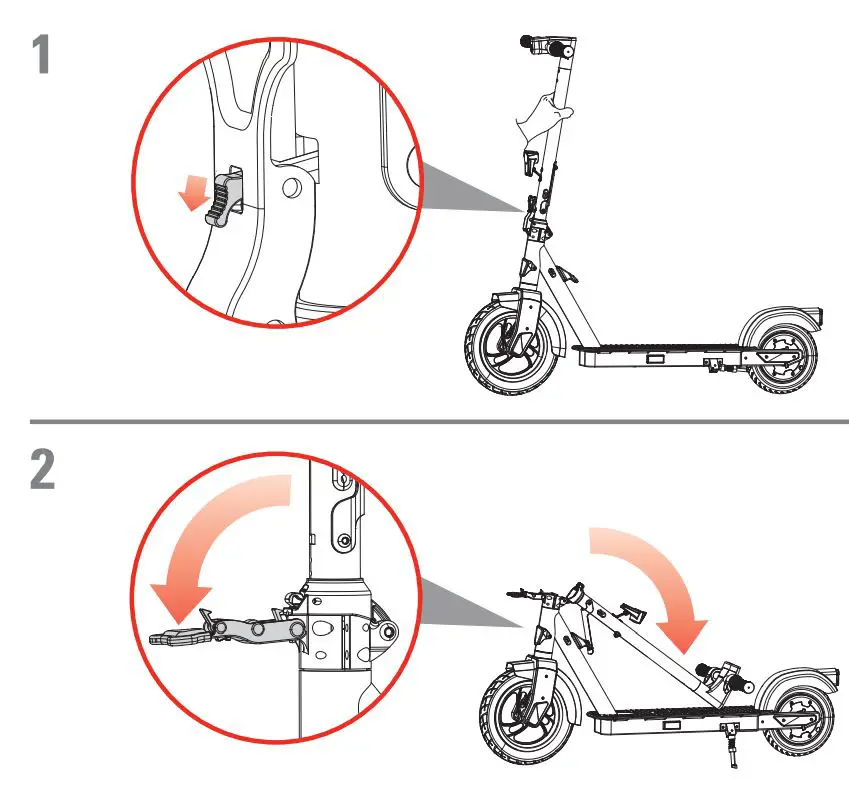 1

2