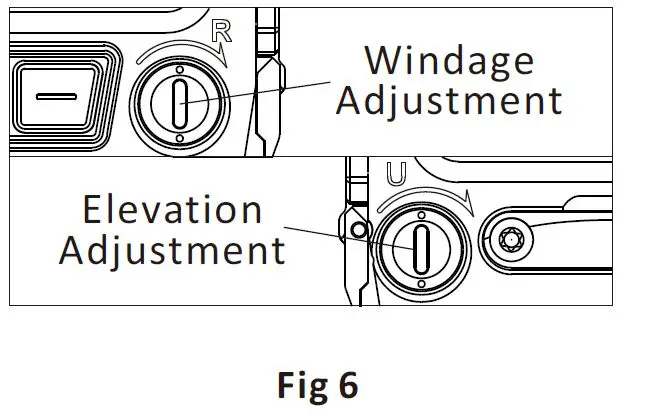 R
Windage Adjustment

U
Elevation Adjustment

Fig 6