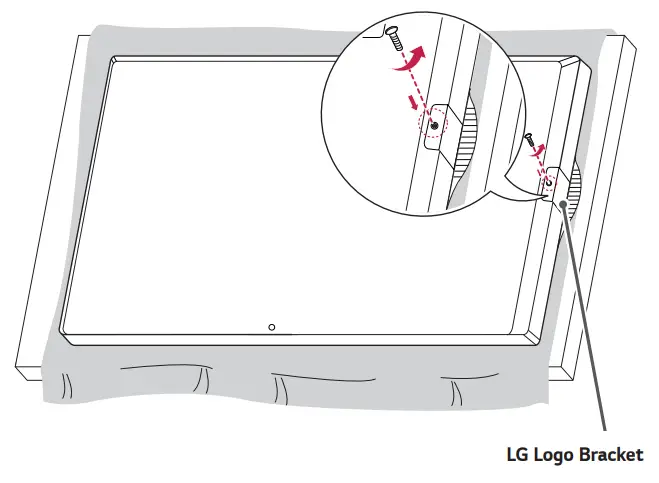 LG Logo Bracket