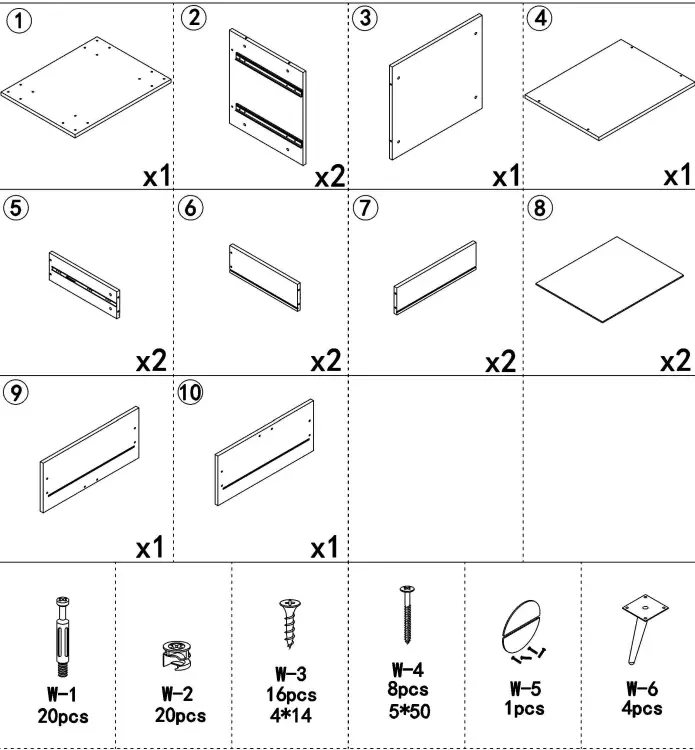 1
x1

2
x2

3
x1

4
x1

5
x2

6
x2

7
x2

8
x2

9
x1

10
x1

W-1
20pcs

W-2
20pcs

W-3
16pcs
4*14

W-4
8pcs
5*50

W-5
1pcs

W-6
4pcs