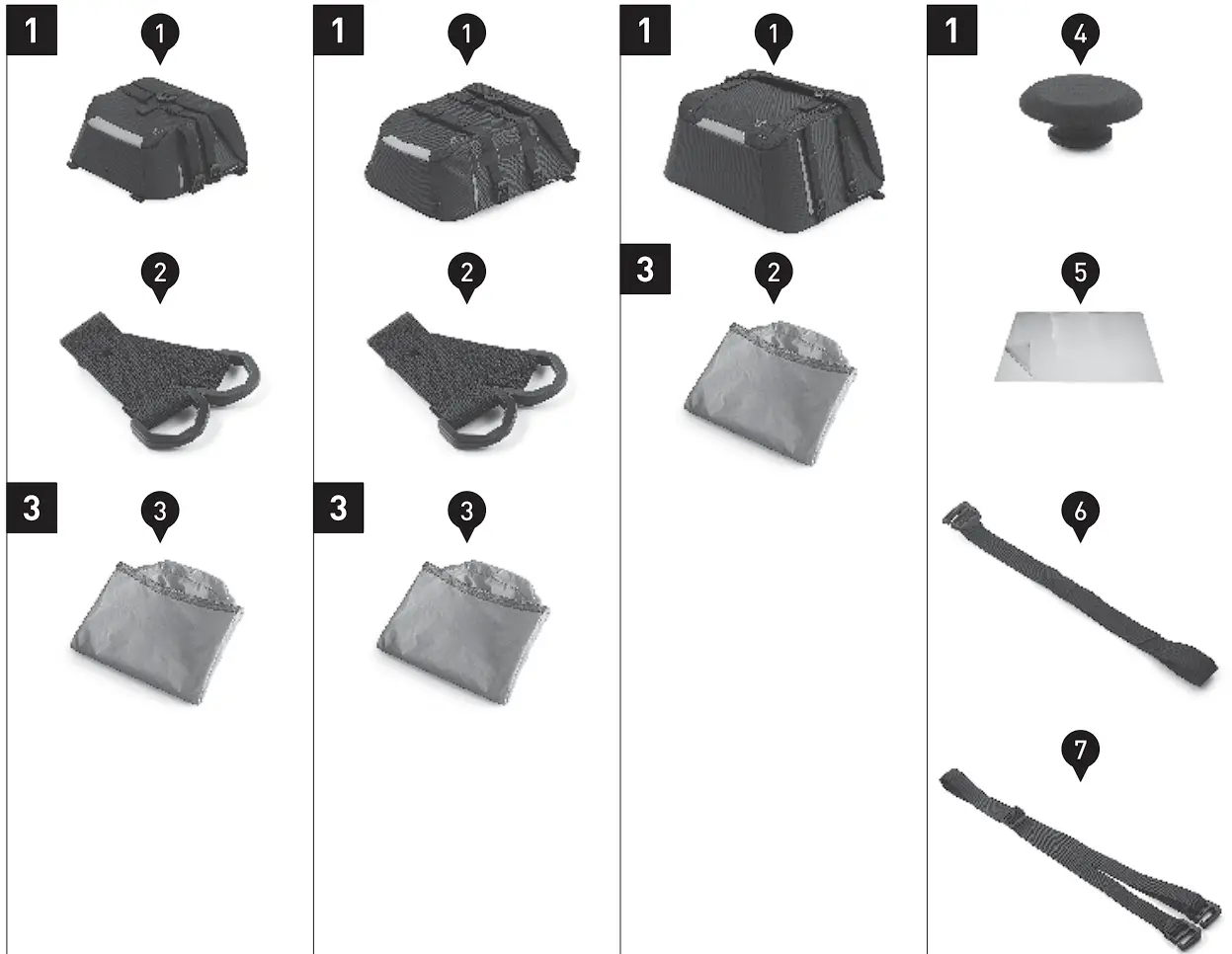 1
1
2
3
3

1
1
2
3
3

1
1
3
2

1
4
5
6
7