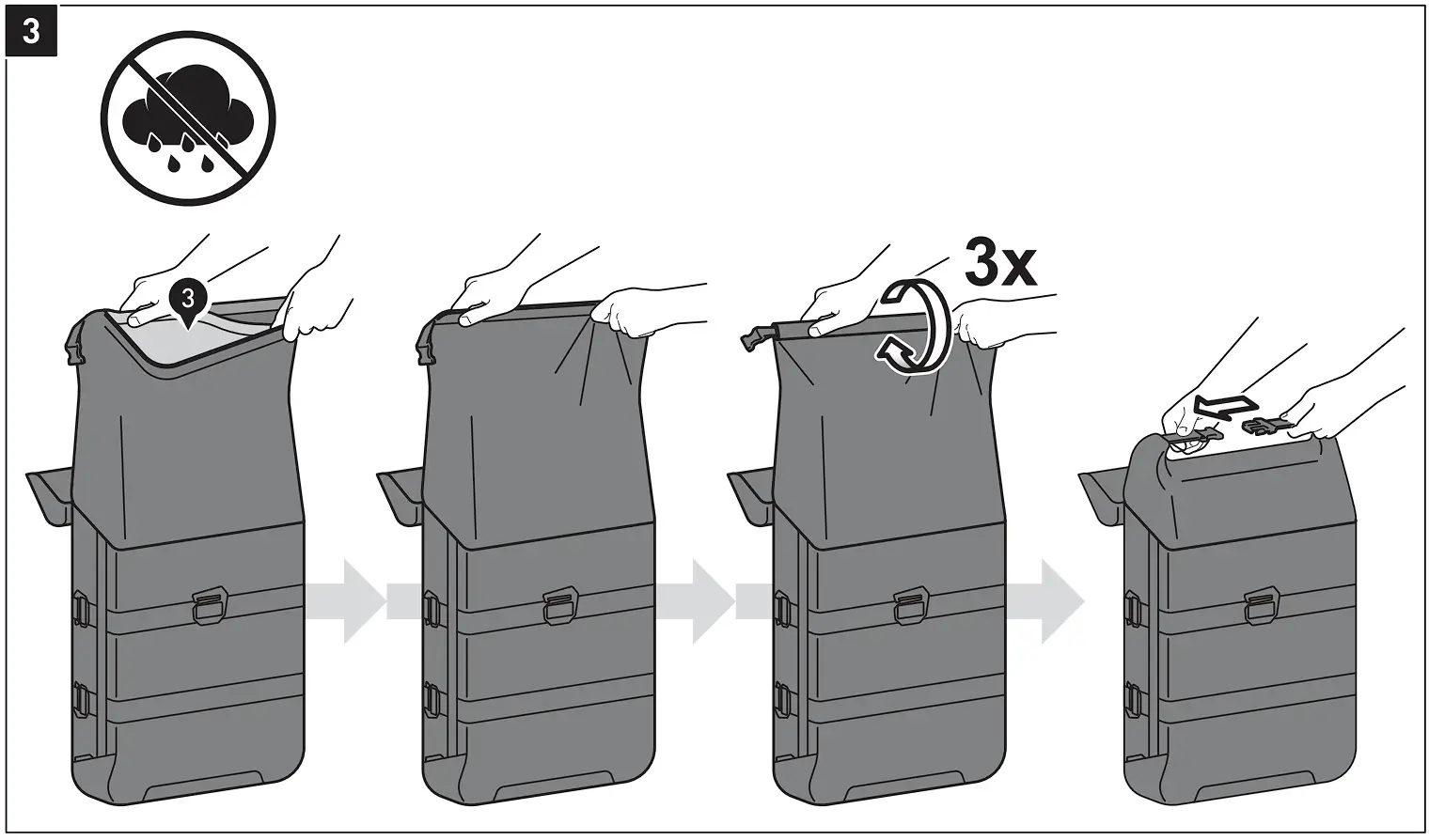 3

3

3x