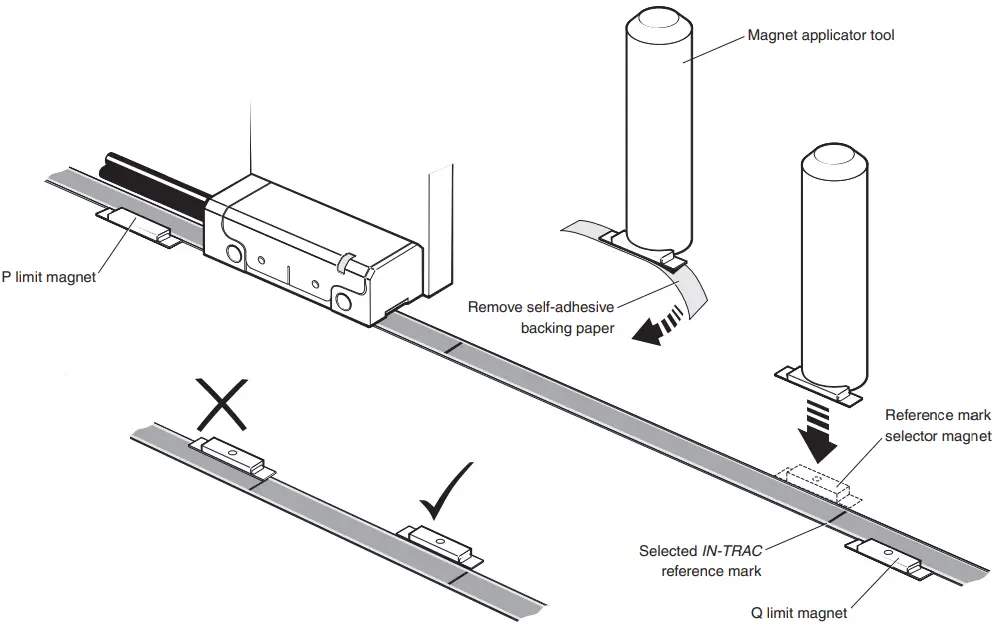 Magnet applicator tool

P limit magnet

Remove self-adhesive backing paper

Reference mark selector magnet

Selected IN-TRAC reference mark

Q limit magnet