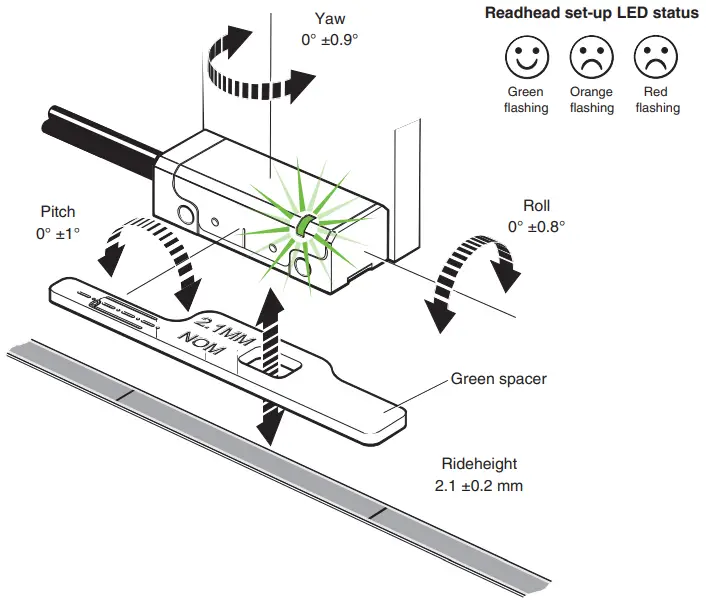 Yaw
0° ±0.9°

Readhead set-up LED status

Green flashing

Orange flashing

Red flashing

Pitch
0° ±1°

Roll
0° ±0.8°

2.1MM
NOM

Green spacer

Rideheight
2.1 ±0.2 mm