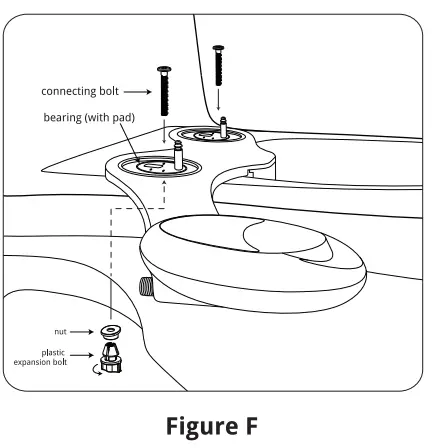 connecting bolt

bearing (with pad)

nut

plastic expansion bolt

Figure F