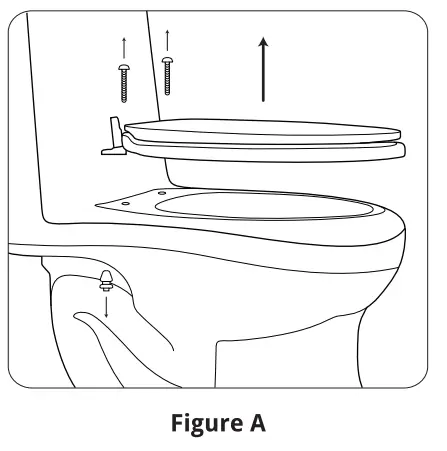 Figure A