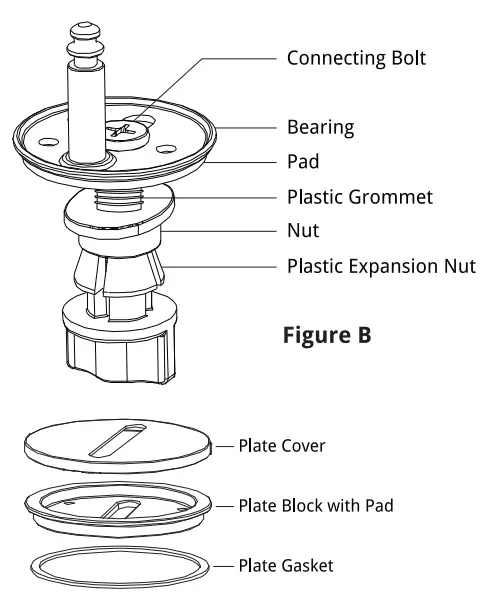 Connecting Bolt

Bearing

Pad

Plastic Grommet

Nut

Plastic Expansion Nut

Figure B

Plate Cover

Plate Block with Pad

Plate Gasket