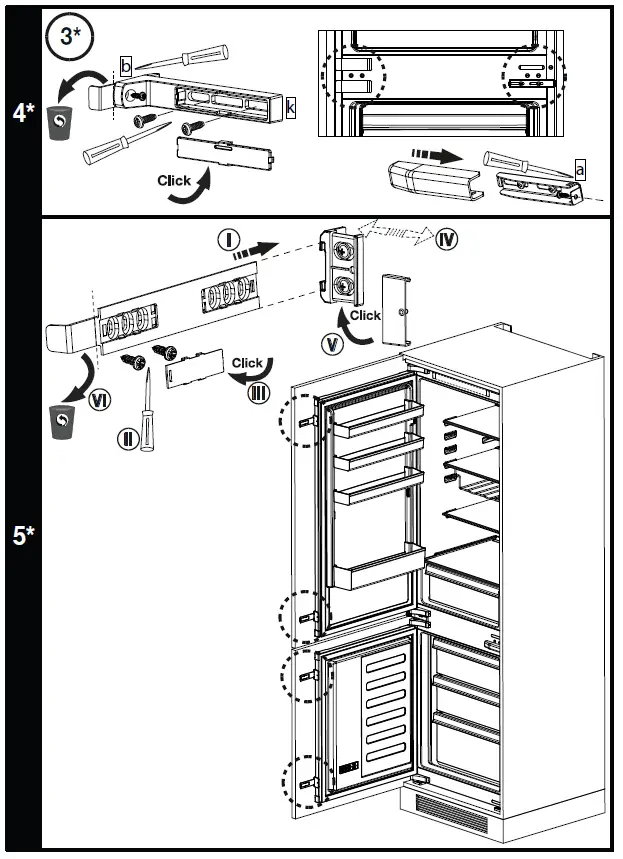 4*

3*

b

k

Click

a

5*

I

IV

Click

V

Click

III

VI

II