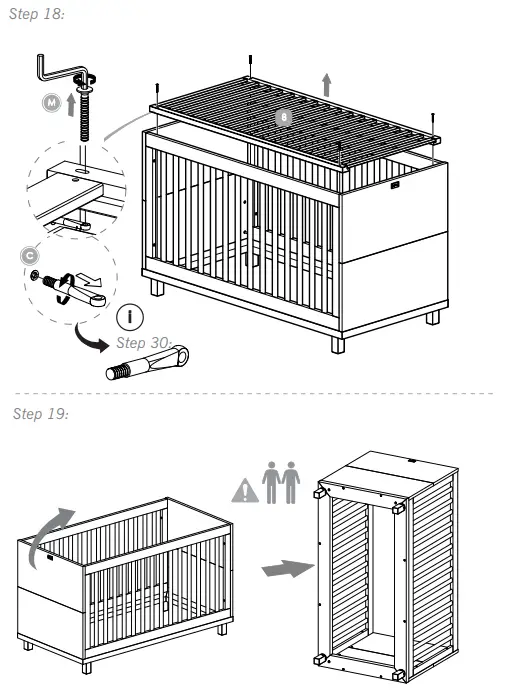 Step 18:

M

8

C

i

Step 30:

Step 19: