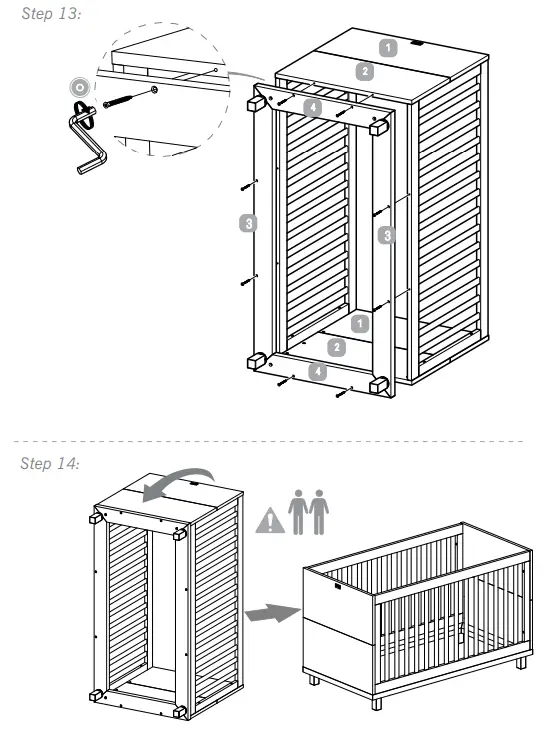 Step 13:

1
2
4
3
3
1
2
4

Step 14: