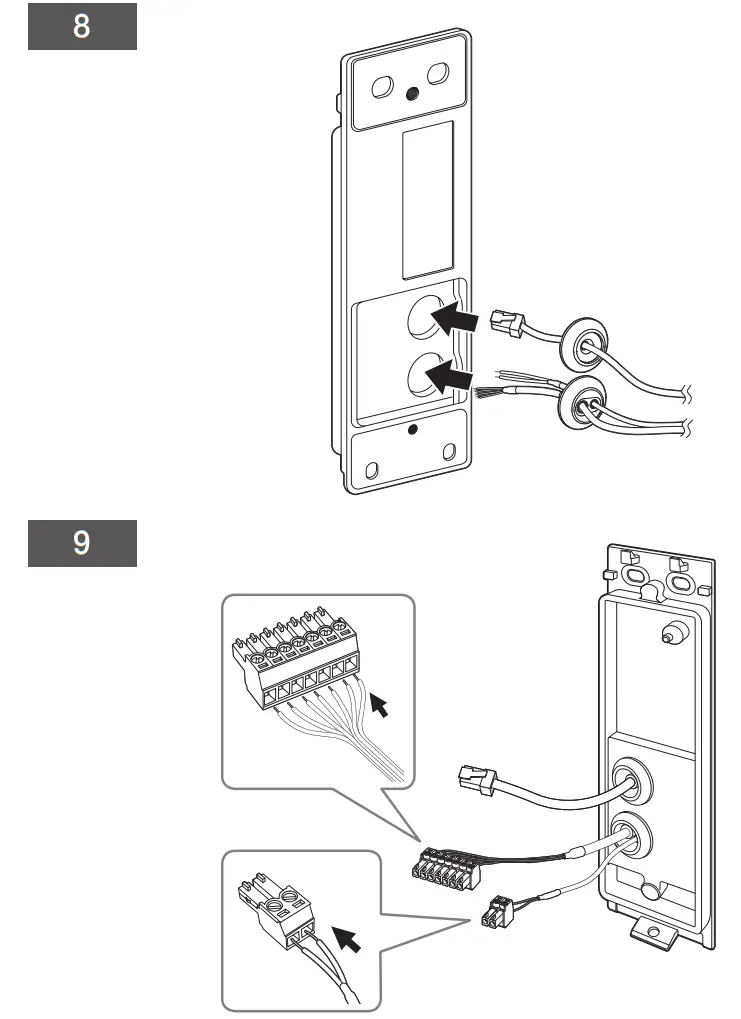 8

9