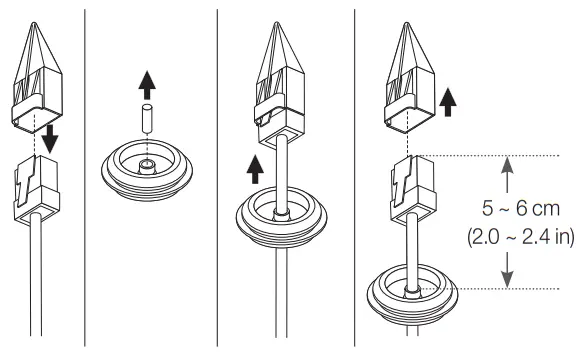 5 ~ 6 cm
(2.0 ~ 2.4 in)