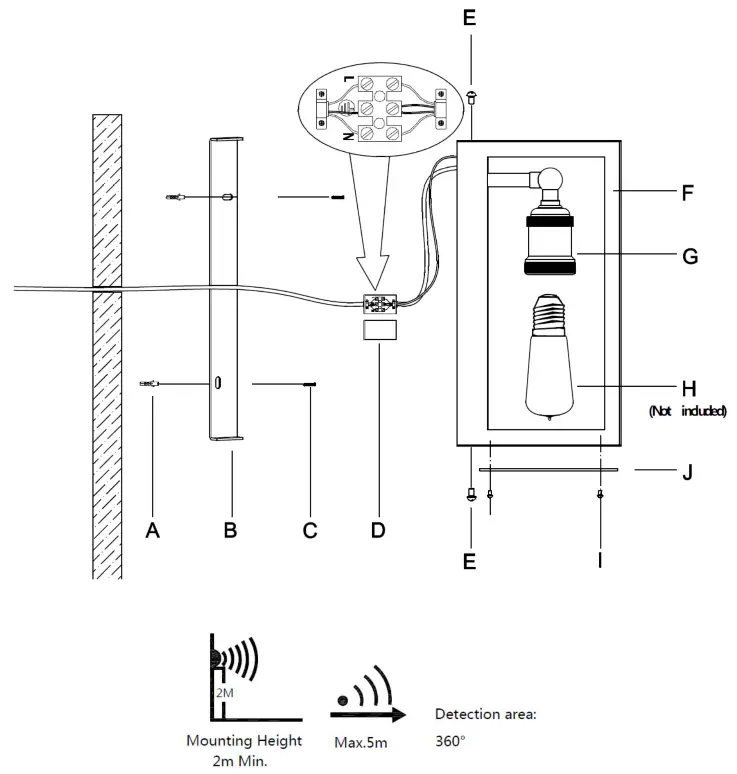 E

L

N

F

G

H
(Not included)

J

A B C D E I

2M

Mounting Height 2m Min.

Max.5m

Detection area:
360°