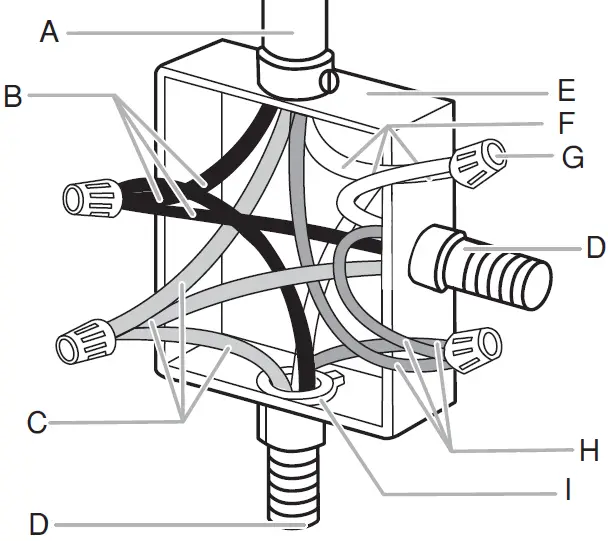 A
B
E
F
G
D
C
H
I
D