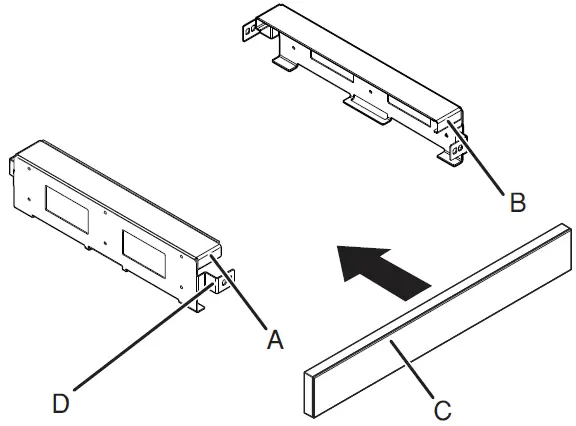 B

A

D

C