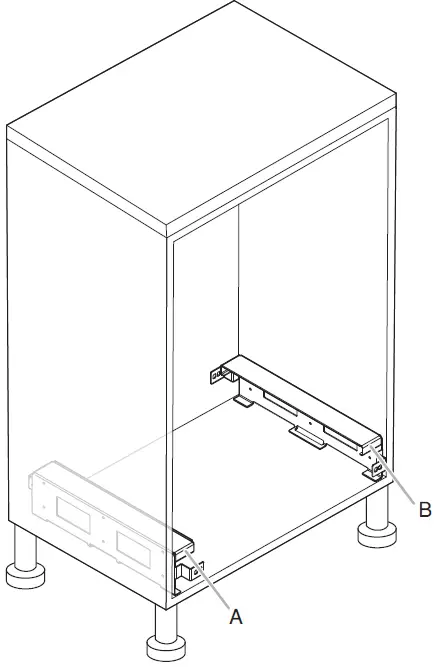 B
A