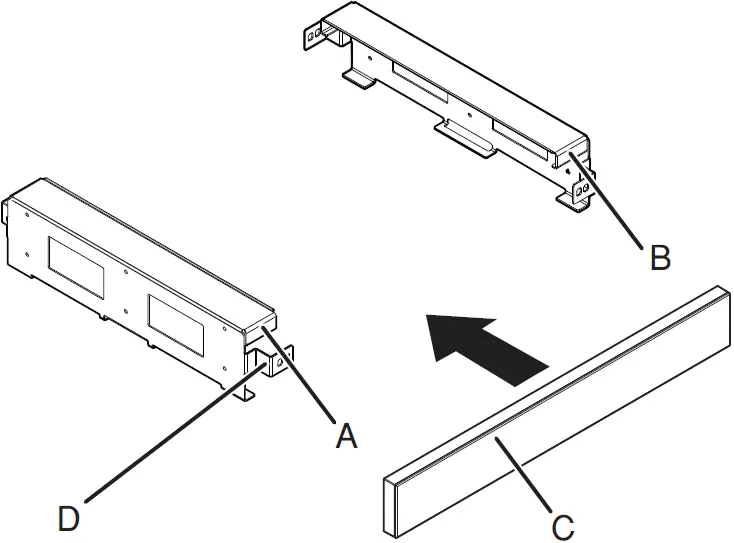 B
A
D
C