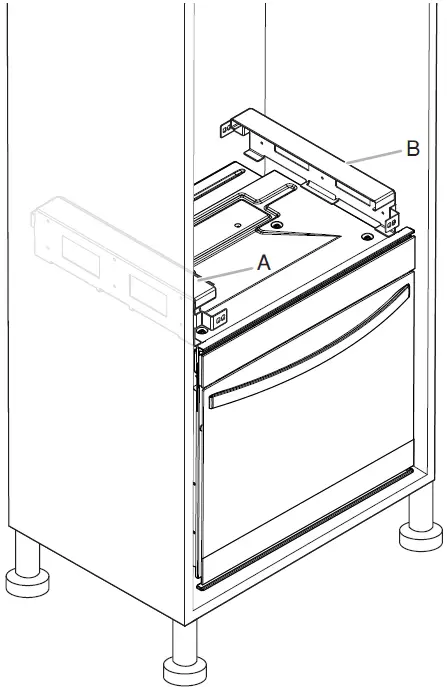 B

A