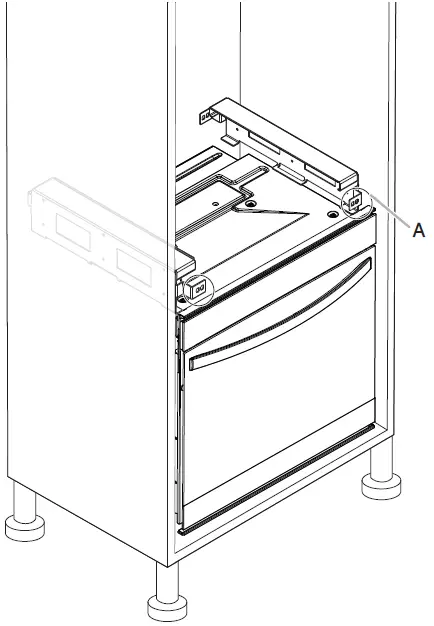 A