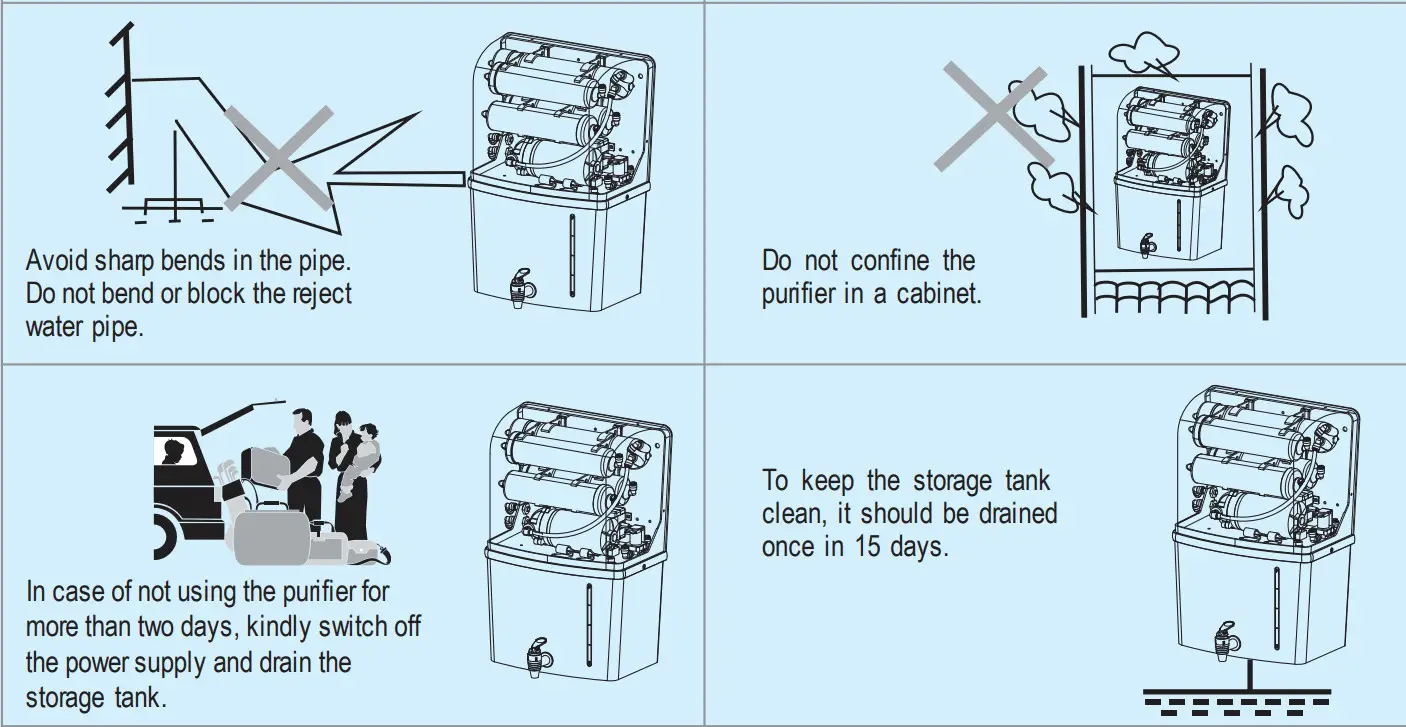 Avoid sharp bends in the pipe. Do not bend or block the reject water pipe.

Do not confine the purifier in a cabinet.

In case of not using the purifier for more than two days, kindly switch off the power supply and drain the storage tank.

To keep the storage tank clean, it should be drained once in 15 days.