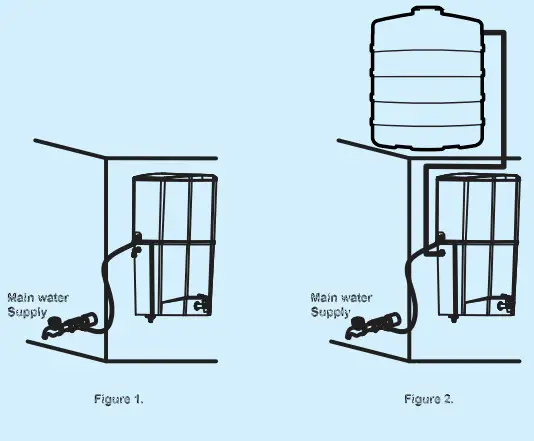 Main water Supply

Figure 1.

Main water Supply

Figure 2.