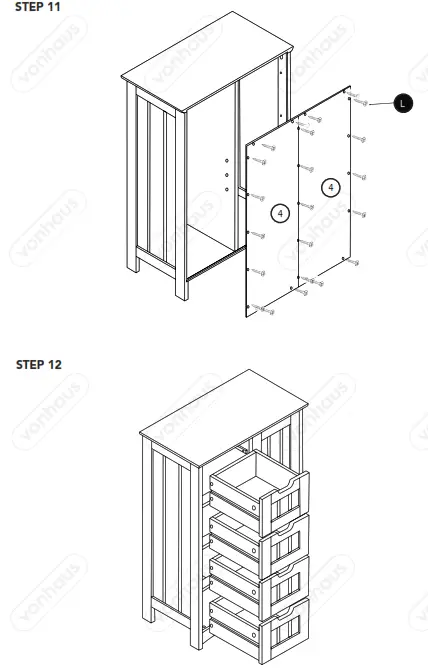 STEP 11

L

4

4

STEP 12

vonhaus