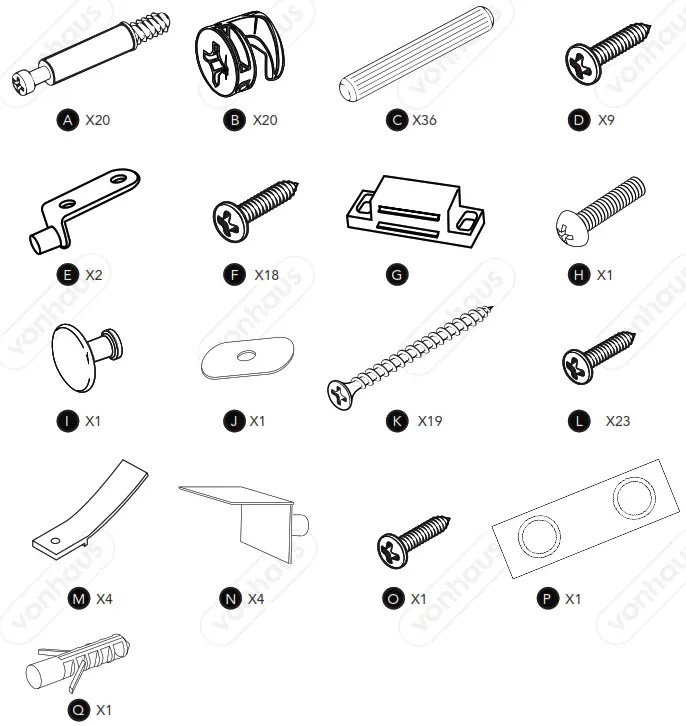 A X20
B X20
C X36
D X9
E X2
F X18
G
H X1
I X1
J X1
K X19
L X23
M X4
N X4
O X1
P X1
Q X1

vonhaus