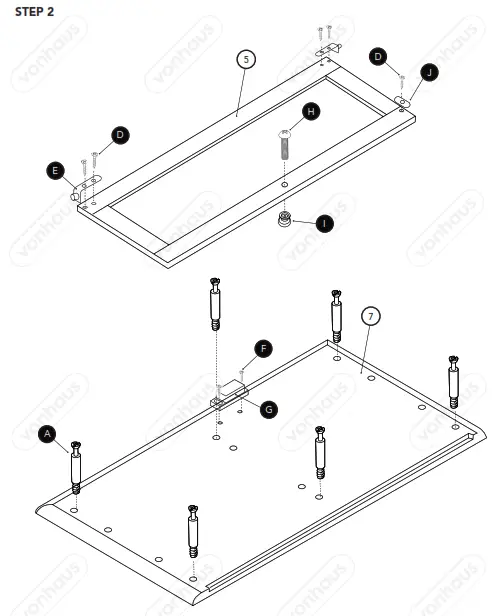 STEP 2

5

D

J

H

D

E

I

7

F

G

A

vonhaus