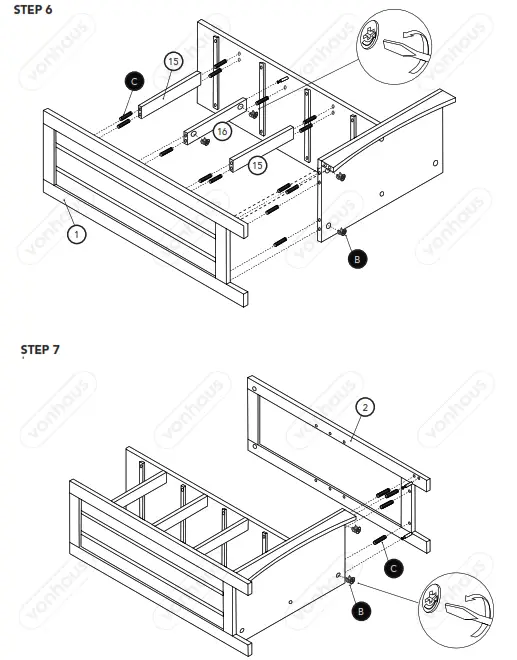 STEP 6

15

C

16

15

1

B

STEP 7

2

C

B

vonhaus