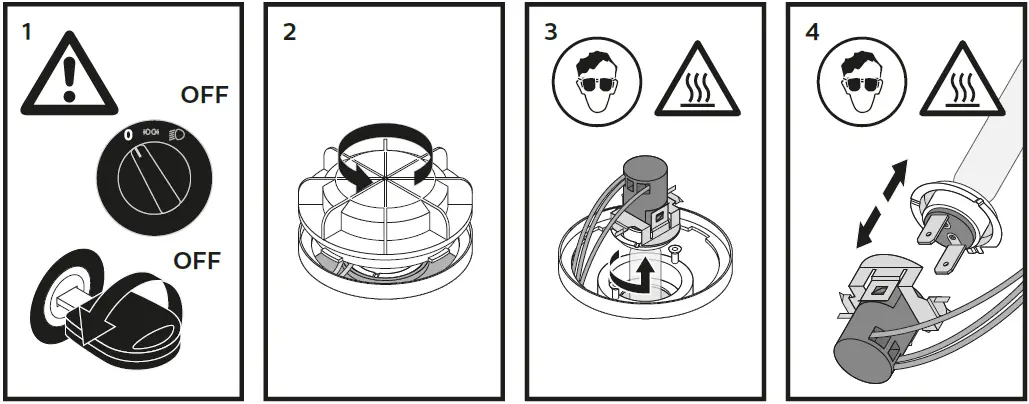 1

OFF

0

OFF

2

3

4