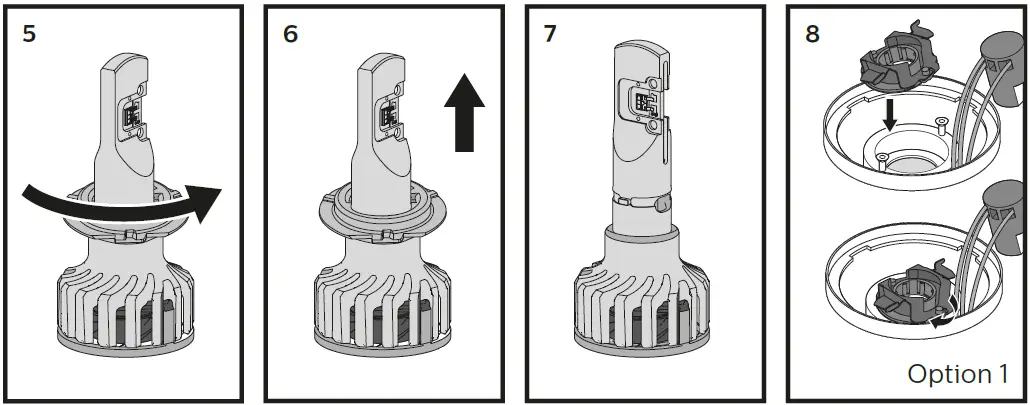 5

6

7

8

Option 1