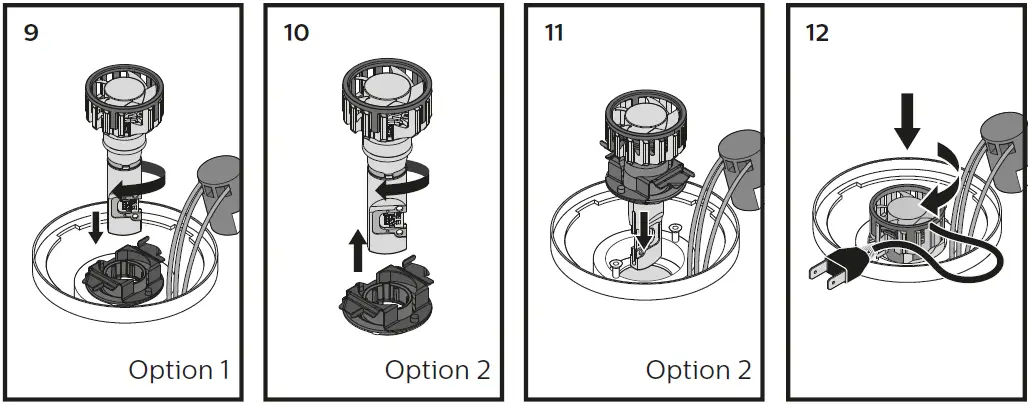 9

Option 1

10

Option 2

11

Option 2

12