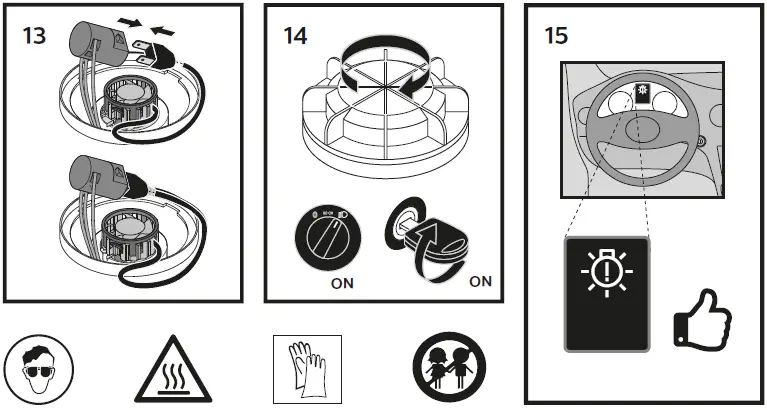 13

14

ON

ON

15