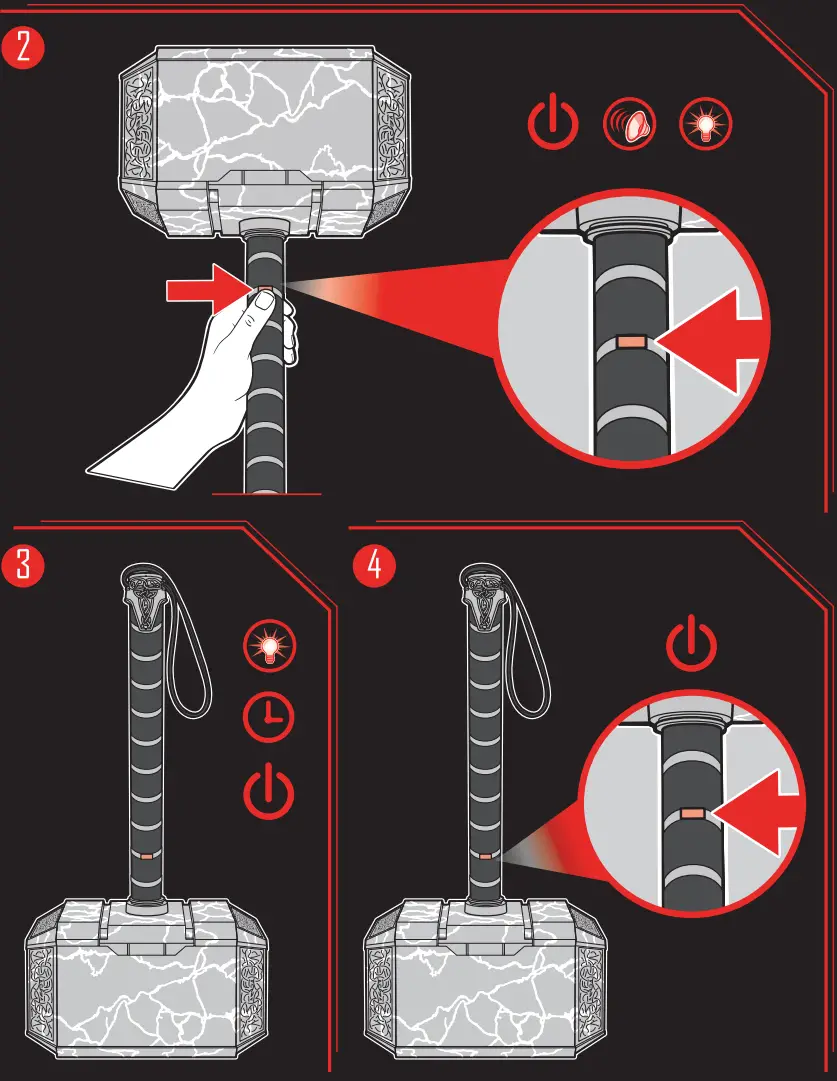 2

3

4