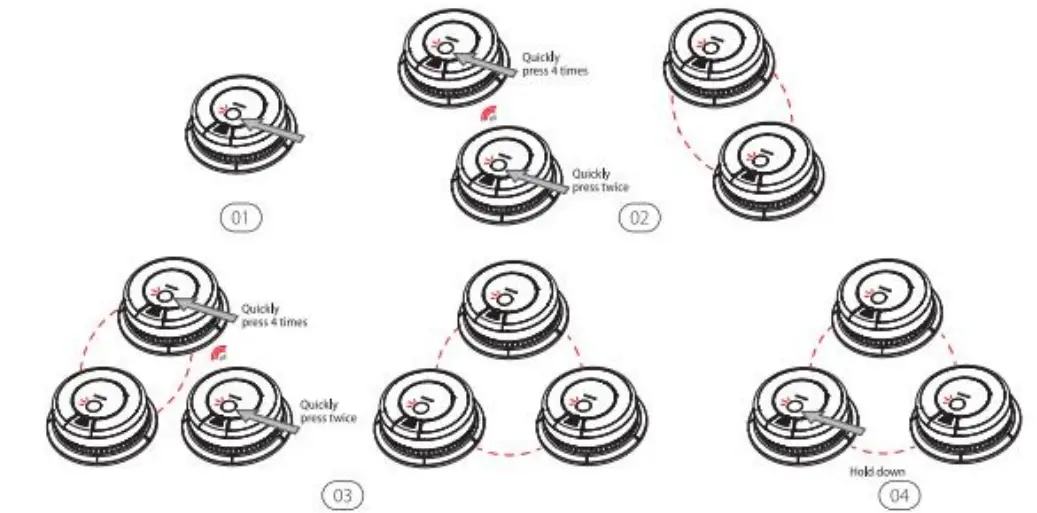 Quickly press 4 times

Quickly press twice

01

02

Quickly press 4 times

Quickly press twice

03

Hold down

04