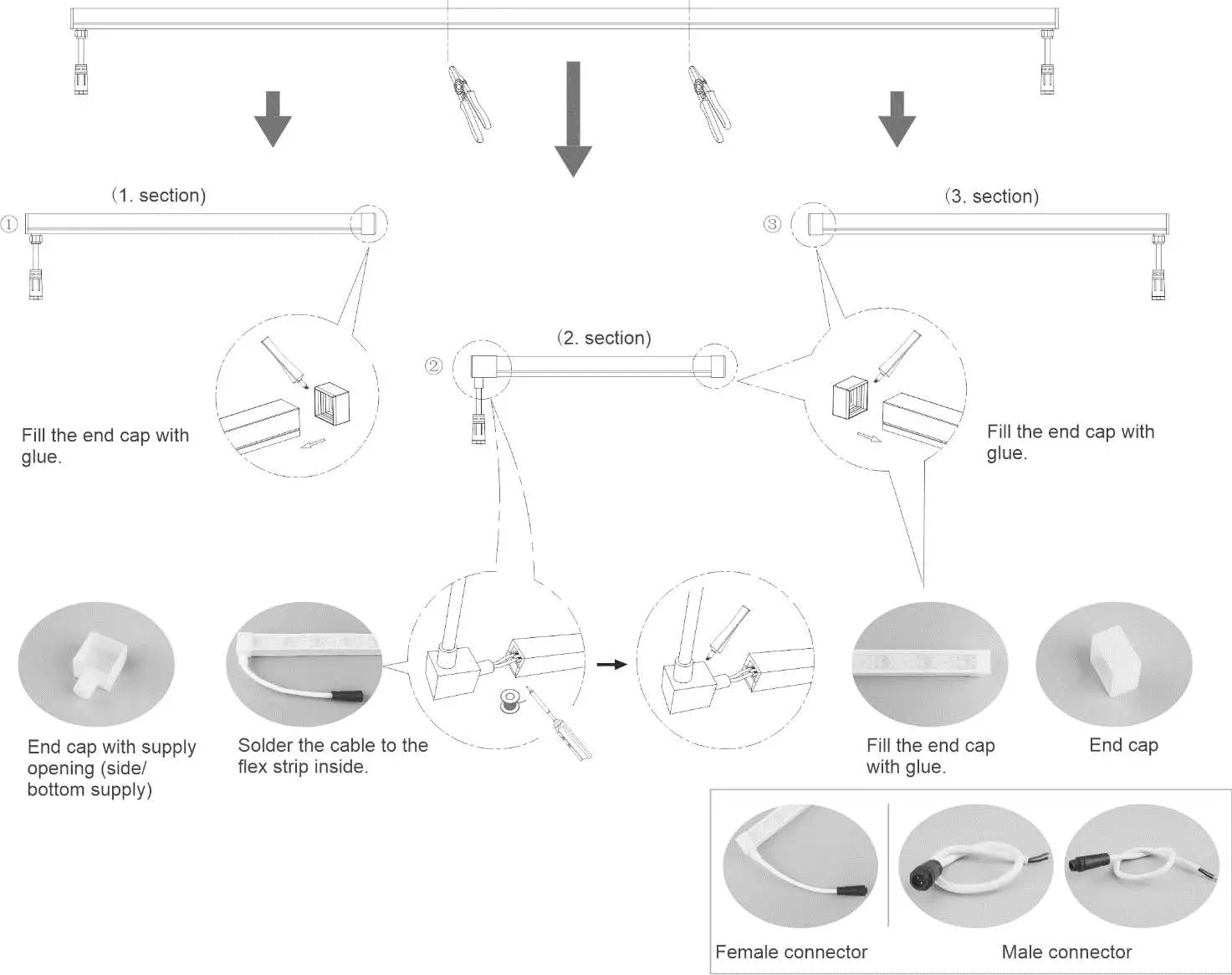 (1. section)

①

(3. section)

③

(2. section)

②

Fill the end cap with glue.

Fill the end cap with glue.

End cap with supply opening (side/ bottom supply)

Solder the cable to the flex strip inside.

Fill the end cap with glue.

End cap

Female connector

Male connector