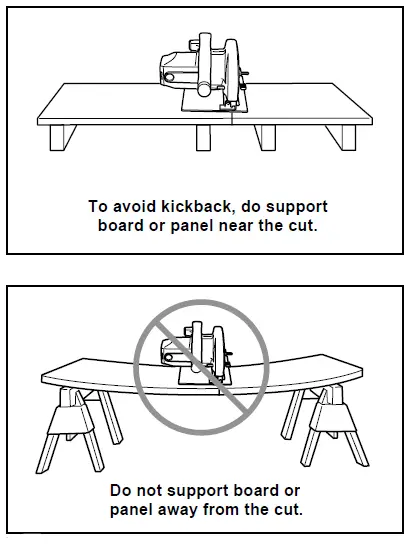 To avoid kickback, do support board or panel near the cut.

Do not support board or panel away from the cut.