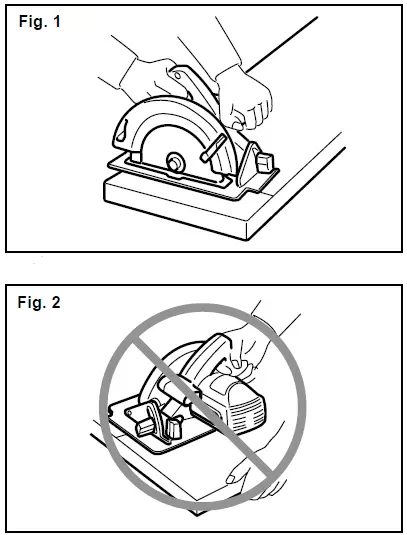 Fig. 1

Fig. 2