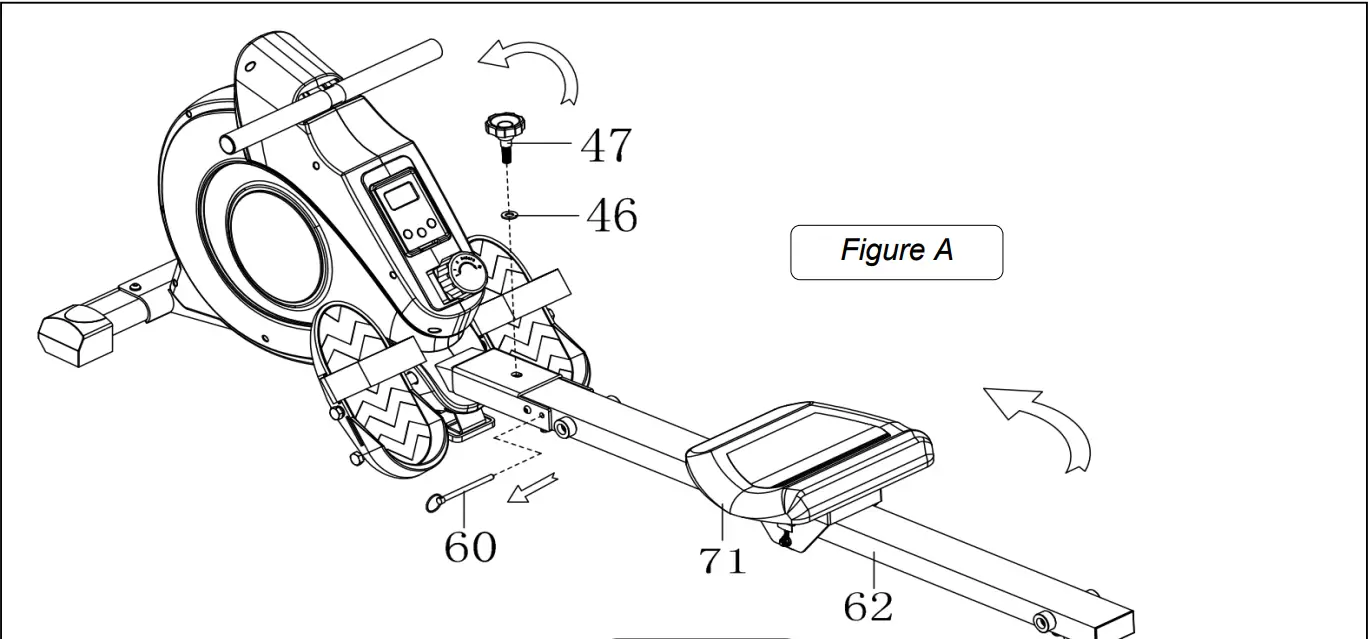 47

46

Figure A

60

71

62