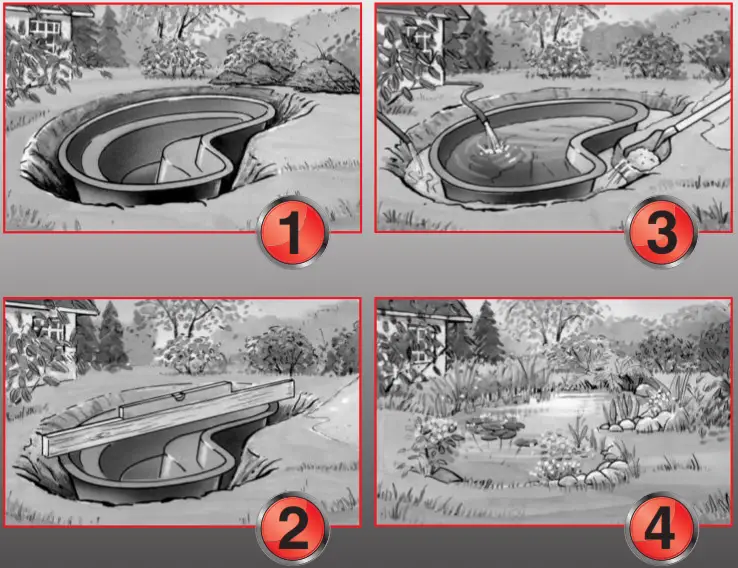 1

3

2

4