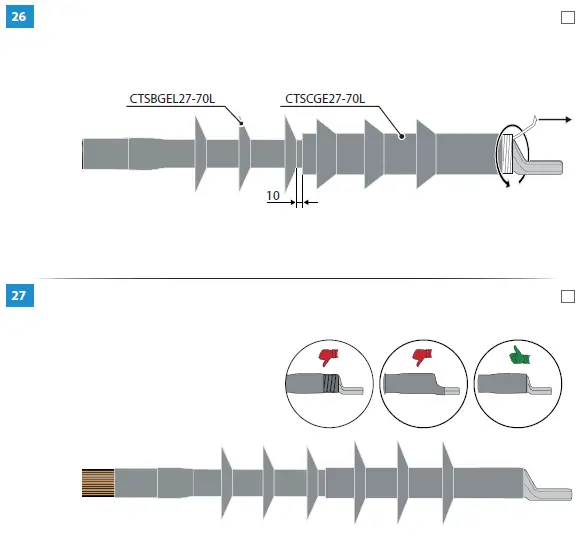 26

CTSBGEL27-70L

CTSCGE27-70L

10

27