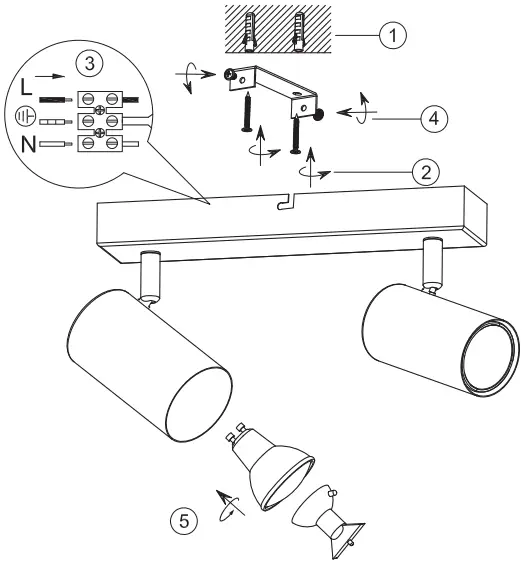 1
3
L
N
4
2
5