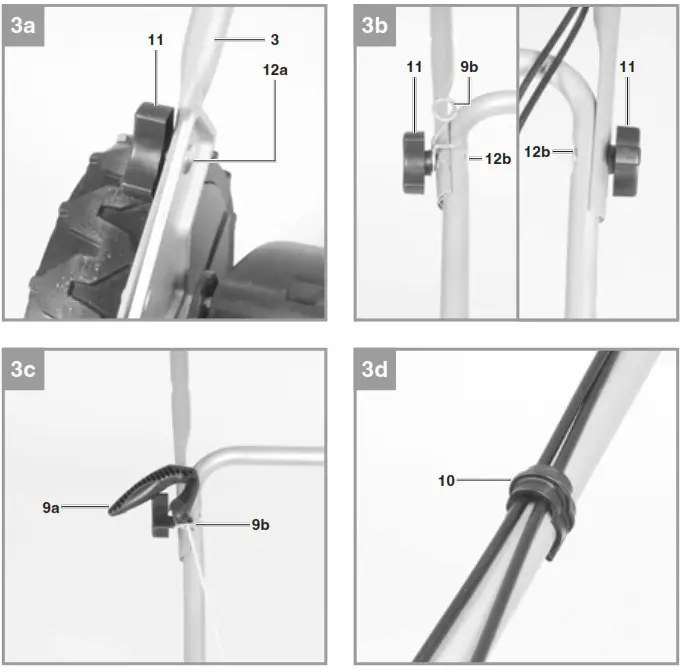 3a
11
3
12a

3b
11
9b
12b
12b
11

3c
9a
9b

3d
10