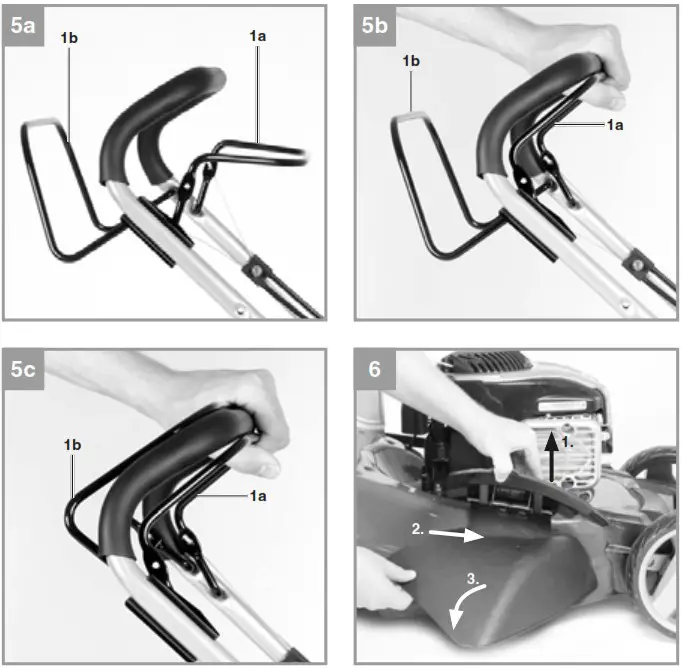 5a
1b
1a

5b
1b
1a

5c
1b
1a

6
1.
2.
3.