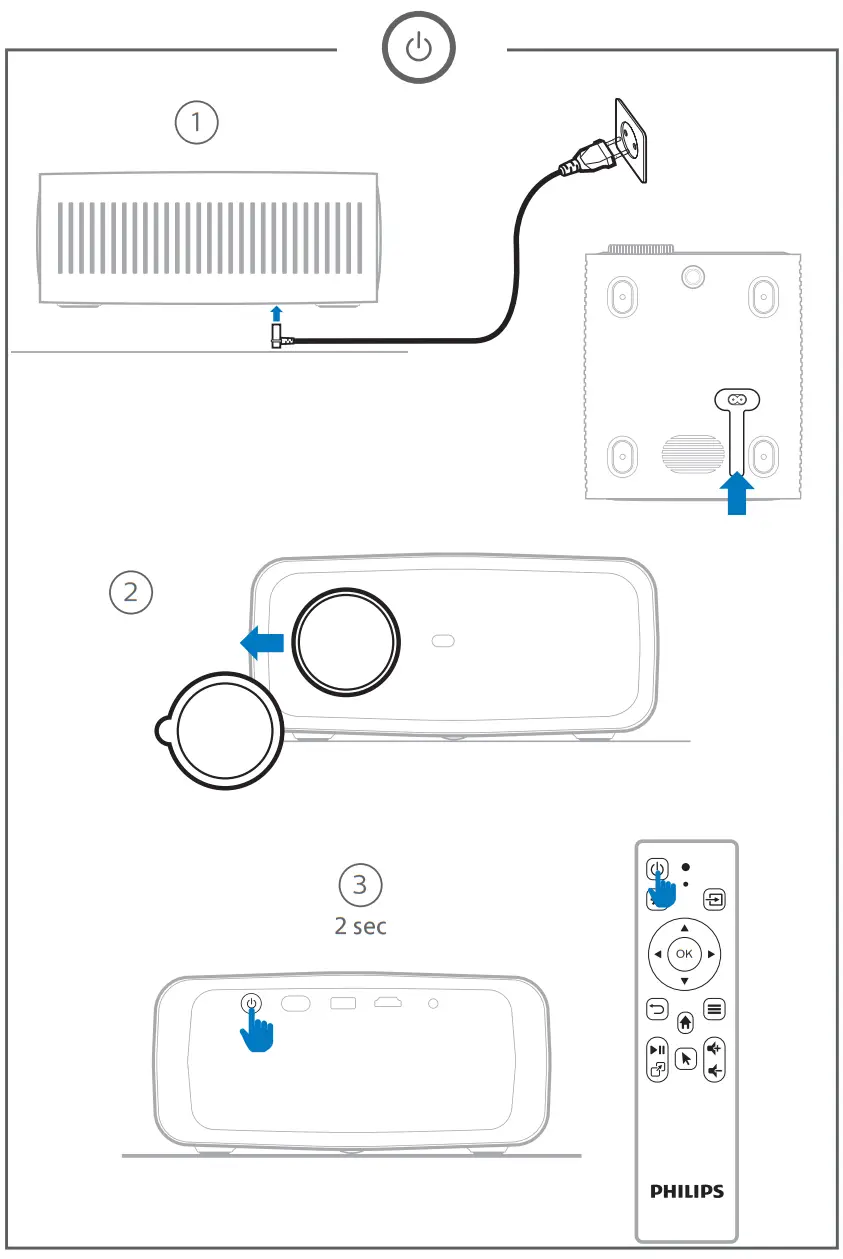 1

2

3
2 sec

OK

PHILIPS